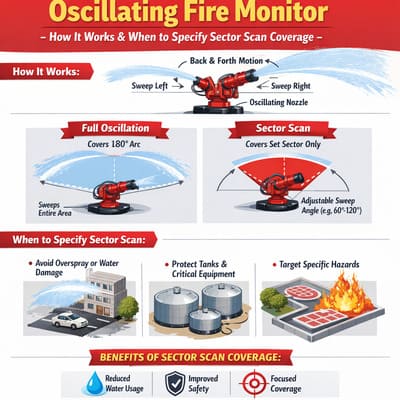 Oscillating Fire Monitor

– How It Works & When to Specify Sector Scan Coverage –

How It Works:

Back & Forth Motion

Sweep Left

Sweep Right

Oscillating Nozzle

Full Oscillation

Covers 180° Arc

Sweeps Entire Area

Sector Scan

Covers Set Sector Only

Adjustable Sweep Angle (e.g. 60°-120°)

When to Specify Sector Scan:

• Avoid Overspray or Water Damage

• Protect Tanks & Critical Equipment

• Target Specific Hazards

BENEFITS OF SECTOR SCAN COVERAGE:

Reduced Water Usage

Improved Safety

Focused Coverage