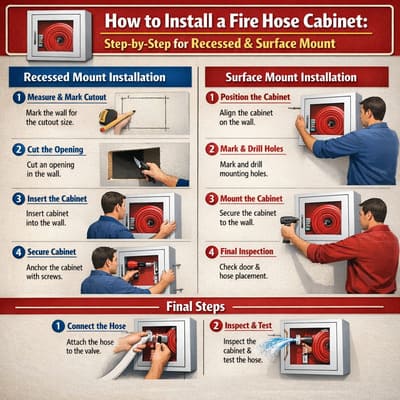 How to Install a Fire Hose Cabinet:
Step-by-Step for Recessed & Surface Mount

Recessed Mount Installation

1 Measure & Mark Cutout
Mark the wall for the cutout size.

2 Cut the Opening
Cut an opening in the wall.

3 Insert the Cabinet
Insert cabinet into the wall.

4 Secure Cabinet
Anchor the cabinet with screws.

Surface Mount Installation

1 Position the Cabinet
Align the cabinet on the wall.

2 Mark & Drill Holes
Mark and drill mounting holes.

3 Mount the Cabinet
Secure the cabinet to the wall.

4 Final Inspection
Check door & hose placement.

Final Steps

1 Connect the Hose
Attach the hose to the valve.

2 Inspect & Test
Inspect the cabinet & test the hose.