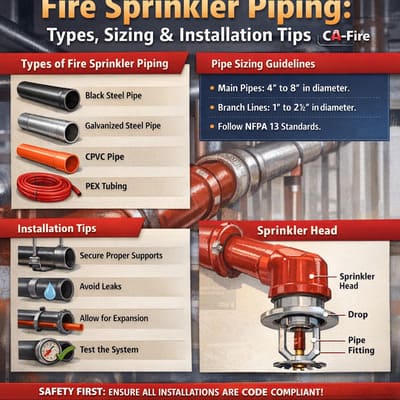 Fire Sprinkler Piping:
Types, Sizing & Installation Tips

CA-Fire

Types of Fire Sprinkler Piping

Black Steel Pipe

Galvanized Steel Pipe

CPVC Pipe

PEX Tubing

Pipe Sizing Guidelines

• Main Pipes: 4" to 8" in diameter.

• Branch Lines: 1" to 2½" in diameter.

• Follow NFPA 13 Standards.

Installation Tips

Secure Proper Supports

Avoid Leaks

Allow for Expansion

Test the System

Sprinkler Head

Sprinkler Head

Drop

Pipe Fitting

SAFETY FIRST: ENSURE ALL INSTALLATIONS ARE CODE COMPLIANT!